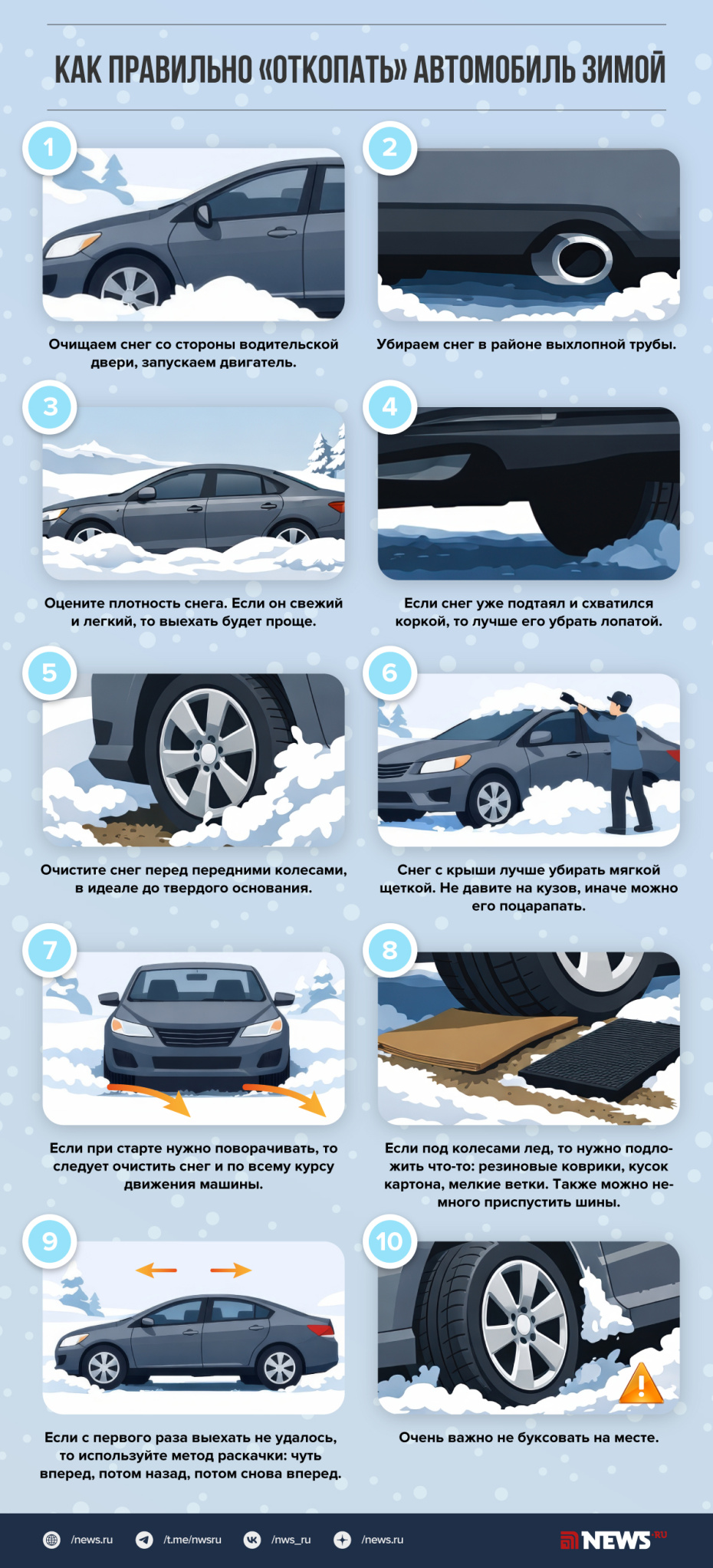 КАК ПРАВИЛЬНО «ОТКОПАТЬ» АВТОМОБИЛЬ ЗИМОЙ

1

Очищаем снег со стороны водительской двери, запускаем двигатель.

2

Убираем снег в районе выхлопной трубы.

3

Оцените плотность снега. Если он свежий и легкий, то выехать будет проще.

4

Если снег уже подтаял и схватился коркой, то лучше его убрать лопатой.

5

Очистите снег перед передними колесами, в идеале до твердого основания.

6

Снег с крыши лучше убирать мягкой щеткой. Не давите на кузов, иначе можно его поцарапать.

7

Если при старте нужно поворачивать, то следует очистить снег и по всему курсу движения машины.

8

Если под колесами лед, то нужно подложить что-то: резиновые коврики, кусок картона, мелкие ветки. Также можно немного приспустить шины.

9

Если с первого раза выехать не удалось, то используйте метод раскачки: чуть вперед, потом назад, потом снова вперед.

10

Очень важно не буксовать на месте.

/news.ru /t.me/nwsru /nws_ru /news.ru NEWS RU